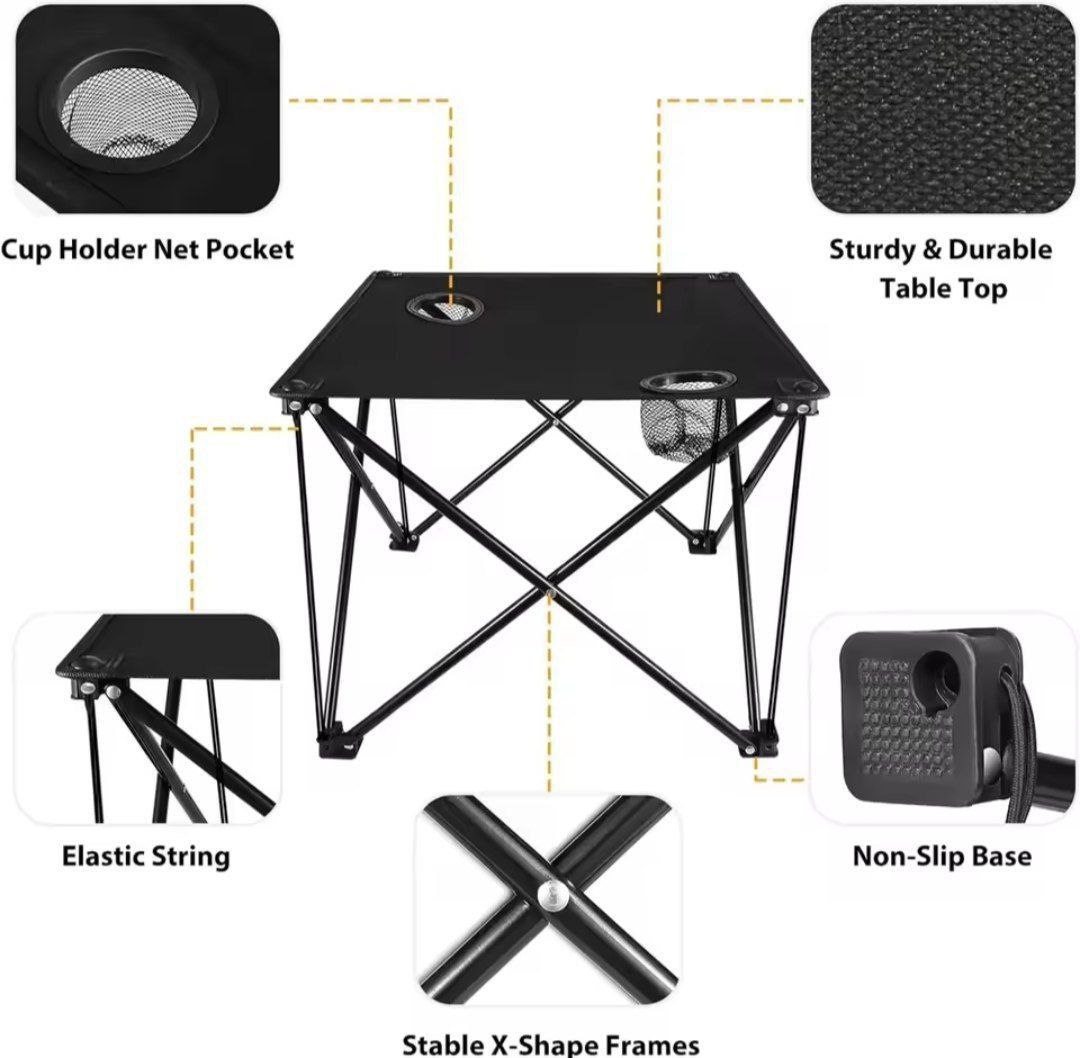 Cup Holder Net Pocket

Sturdy & Durable Table Top

Elastic String

Non-Slip Base

Stable X-Shape Frames